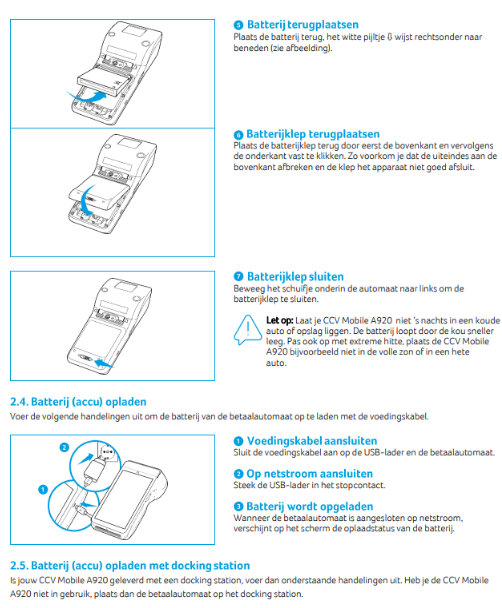 5 Batterij terugplaatsen
Plaats de batterij terug, het witte pijltje ⇩ wijst rechtsonder naar beneden (zie afbeelding).

6 Batterijklep terugplaatsen
Plaats de batterijklep terug door eerst de bovenkant en vervolgens de onderkant vast te klikken. Zo voorkom je dat de uiteindes aan de bovenkant afbreken en de klep het apparaat niet goed afsluit.

7 Batterijklep sluiten
Beweeg het schuifje onderin de automaat naar links om de batterijklep te sluiten.

Let op: Laat je CCV Mobile A920 niet 's nachts in een koude auto of opslag liggen. De batterij loopt door de kou sneller leeg. Pas ook op met extreme hitte, plaats de CCV Mobile A920 bijvoorbeeld niet in de volle zon of in een hete auto.

2.4. Batterij (accu) opladen
Voer de volgende handelingen uit om de batterij van de betaalautomaat op te laden met de voedingskabel.

2

1

1 Voedingskabel aansluiten
Sluit de voedingskabel aan op de USB-lader en de betaalautomaat.

2 Op netstroom aansluiten
Steek de USB-lader in het stopcontact.

3 Batterij wordt opgeladen
Wanneer de betaalautomaat is aangesloten op netstroom, verschijnt op het scherm de oplaadstatus van de batterij.

2.5. Batterij (accu) opladen met docking station
Is jouw CCV Mobile A920 geleverd met een docking station, voer dan onderstaande handelingen uit. Heb je de CCV Mobile A920 niet in gebruik, plaats dan de betaalautomaat op het docking station.