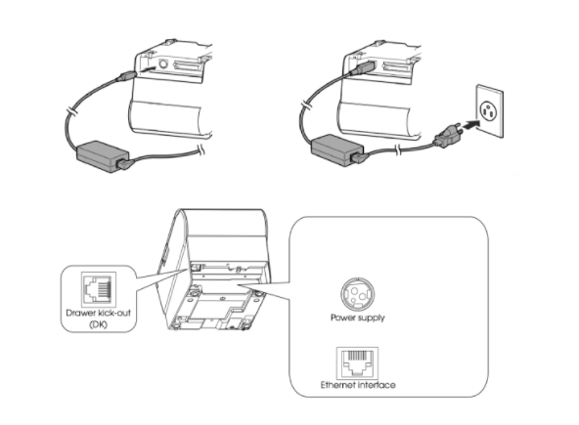 Drawer kick-out (DK)

Power supply

Ethernet interface