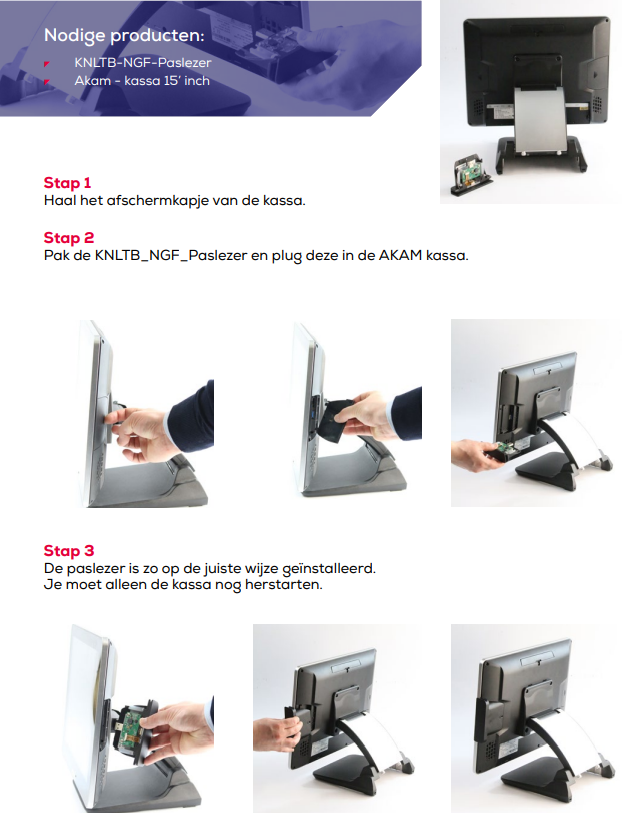 Nodige producten:

KNLTB-NGF-Paslezer
Akam - kassa 15' inch

Stap 1
Haal het afschermkapje van de kassa.

Stap 2
Pak de KNLTB_NGF_Paslezer en plug deze in de AKAM kassa.

Stap 3
De paslezer is zo op de juiste wijze geïnstalleerd.
Je moet alleen de kassa nog herstarten.